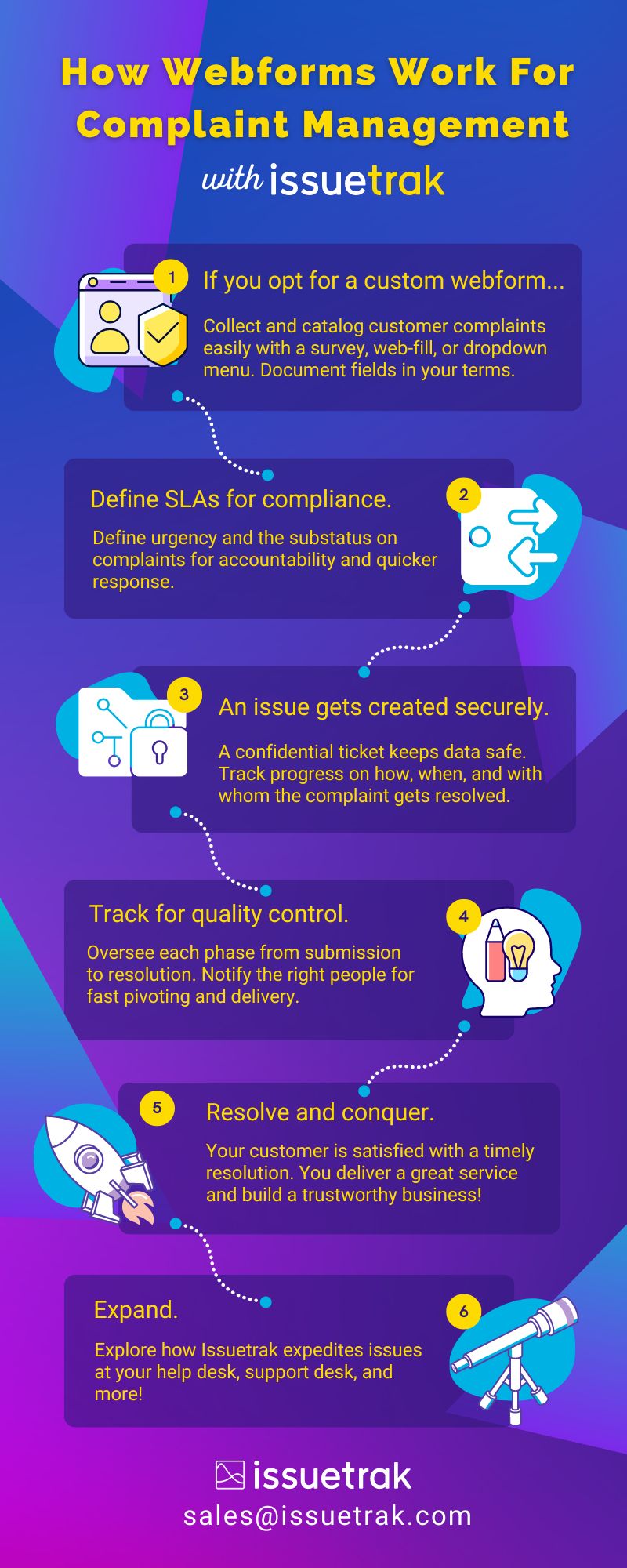 How Webforms Work For Complaint Management

with issuetrak

1

If you opt for a custom webform...

Collect and catalog customer complaints easily with a survey, web-fill, or dropdown menu. Document fields in your terms.

2

Define SLAs for compliance.

Define urgency and the substatus on complaints for accountability and quicker response.

3

An issue gets created securely.

A confidential ticket keeps data safe. Track progress on how, when, and with whom the complaint gets resolved.

4

Track for quality control.

Oversee each phase from submission to resolution. Notify the right people for fast pivoting and delivery.

5

Resolve and conquer.

Your customer is satisfied with a timely resolution. You deliver a great service and build a trustworthy business!

6

Expand.

Explore how Issuetrak expedites issues at your help desk, support desk, and more!

issuetrak

sales@issuetrak.com