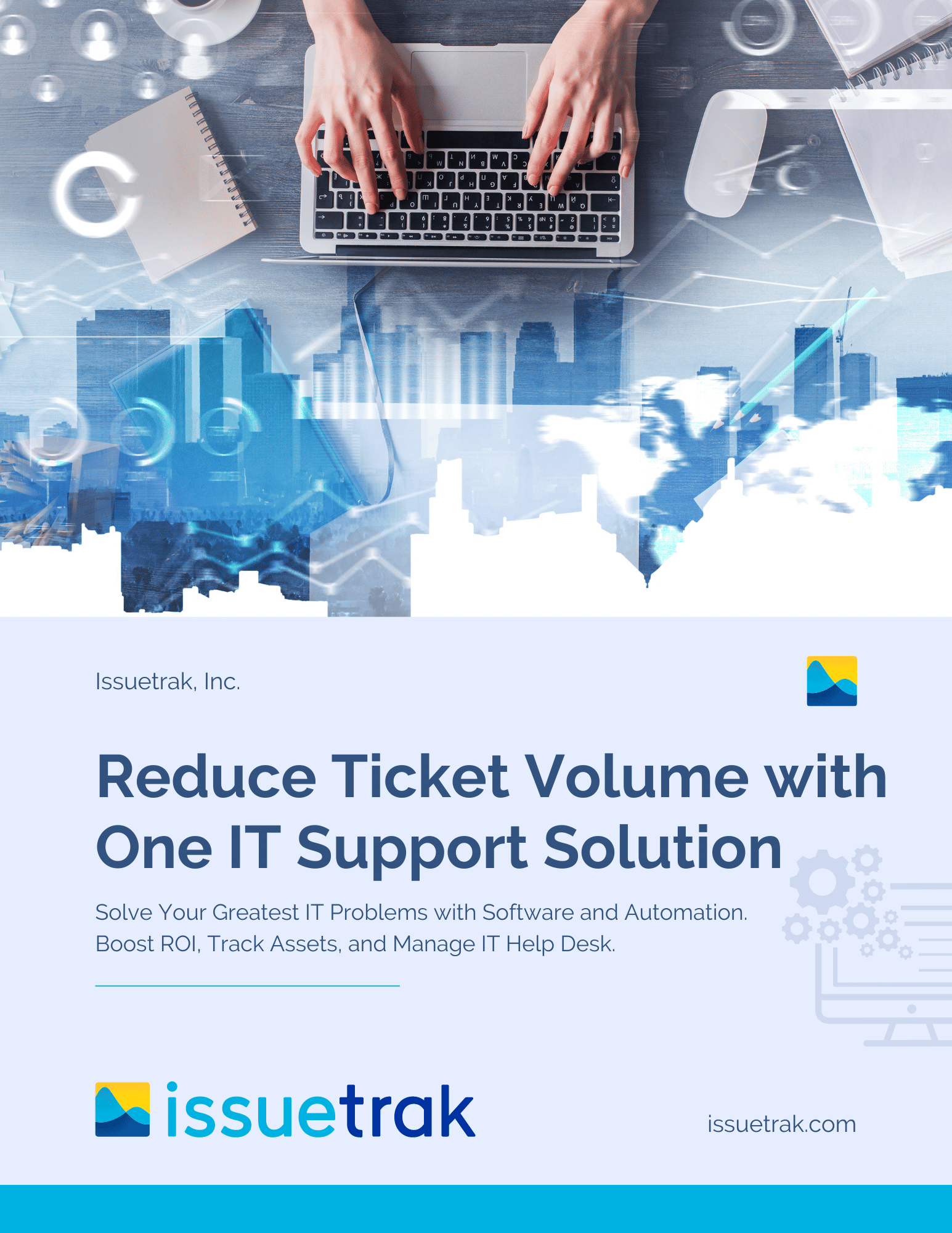 Issuetrak, Inc.

Reduce Ticket Volume with One IT Support Solution

Solve Your Greatest IT Problems with Software and Automation. Boost ROI, Track Assets, and Manage IT Help Desk.

issuetrak

issuetrak.com