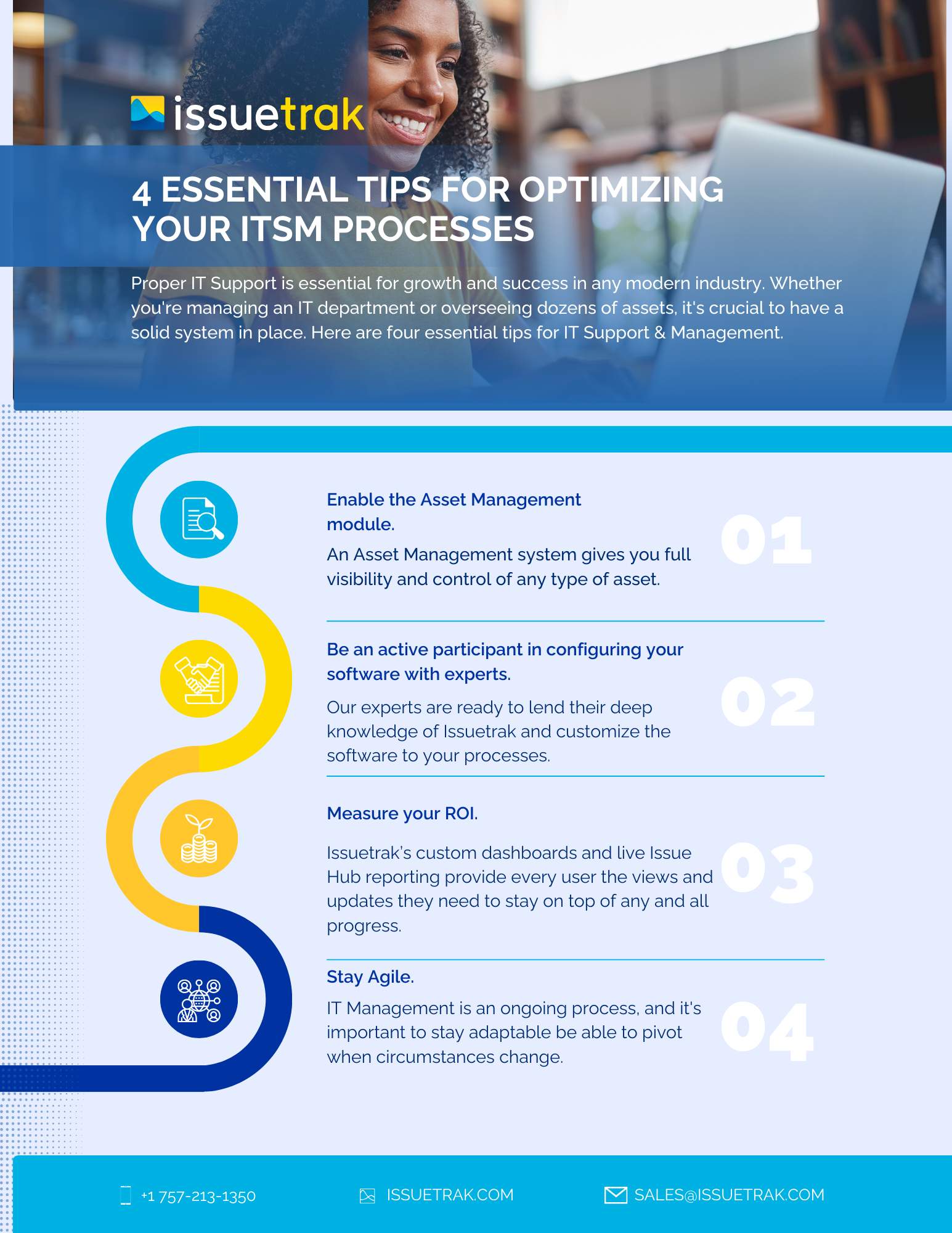 issuetrak

4 ESSENTIAL TIPS FOR OPTIMIZING YOUR ITSM PROCESSES

Proper IT Support is essential for growth and success in any modern industry. Whether you're managing an IT department or overseeing dozens of assets, it's crucial to have a solid system in place. Here are four essential tips for IT Support & Management.

Enable the Asset Management module.

An Asset Management system gives you full visibility and control of any type of asset.

01

Be an active participant in configuring your software with experts.

Our experts are ready to lend their deep knowledge of Issuetrak and customize the software to your processes.

02

Measure your ROI.

Issuetrak's custom dashboards and live Issue Hub reporting provide every user the views and updates they need to stay on top of any and all progress.

03

Stay Agile.

IT Management is an ongoing process, and it's important to stay adaptable be able to pivot when circumstances change.

04

+1 757-213-1350

ISSUETRAK.COM

SALES@ISSUETRAK.COM