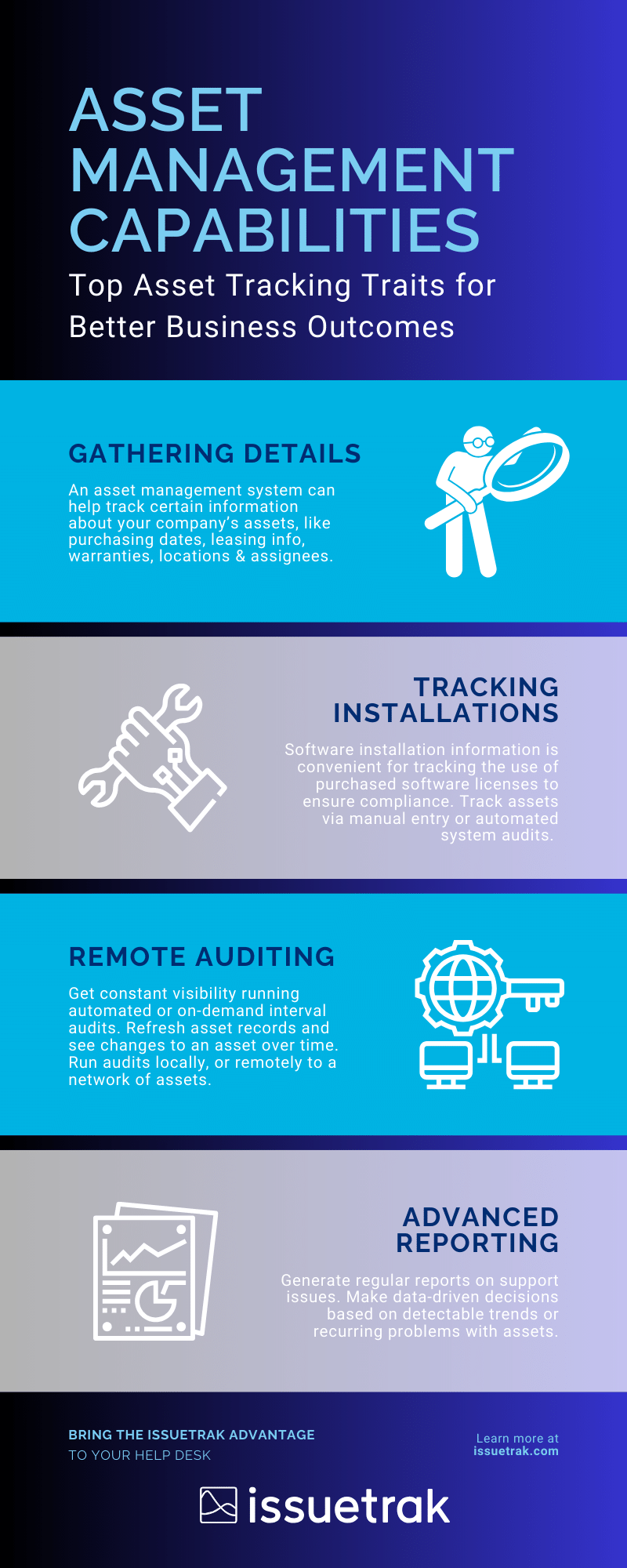 ASSET MANAGEMENT CAPABILITIES

Top Asset Tracking Traits for Better Business Outcomes

GATHERING DETAILS

An asset management system can help track certain information about your company's assets, like purchasing dates, leasing info, warranties, locations & assignees.

TRACKING INSTALLATIONS

Software installation information is convenient for tracking the use of purchased software licenses to ensure compliance. Track assets via manual entry or automated system audits.

REMOTE AUDITING

Get constant visibility running automated or on-demand interval audits. Refresh asset records and see changes to an asset over time. Run audits locally, or remotely to a network of assets.

ADVANCED REPORTING

Generate regular reports on support issues. Make data-driven decisions based on detectable trends or recurring problems with assets.

BRING THE ISSUETRAK ADVANTAGE
TO YOUR HELP DESK

Learn more at
issuetrak.com

issuetrak