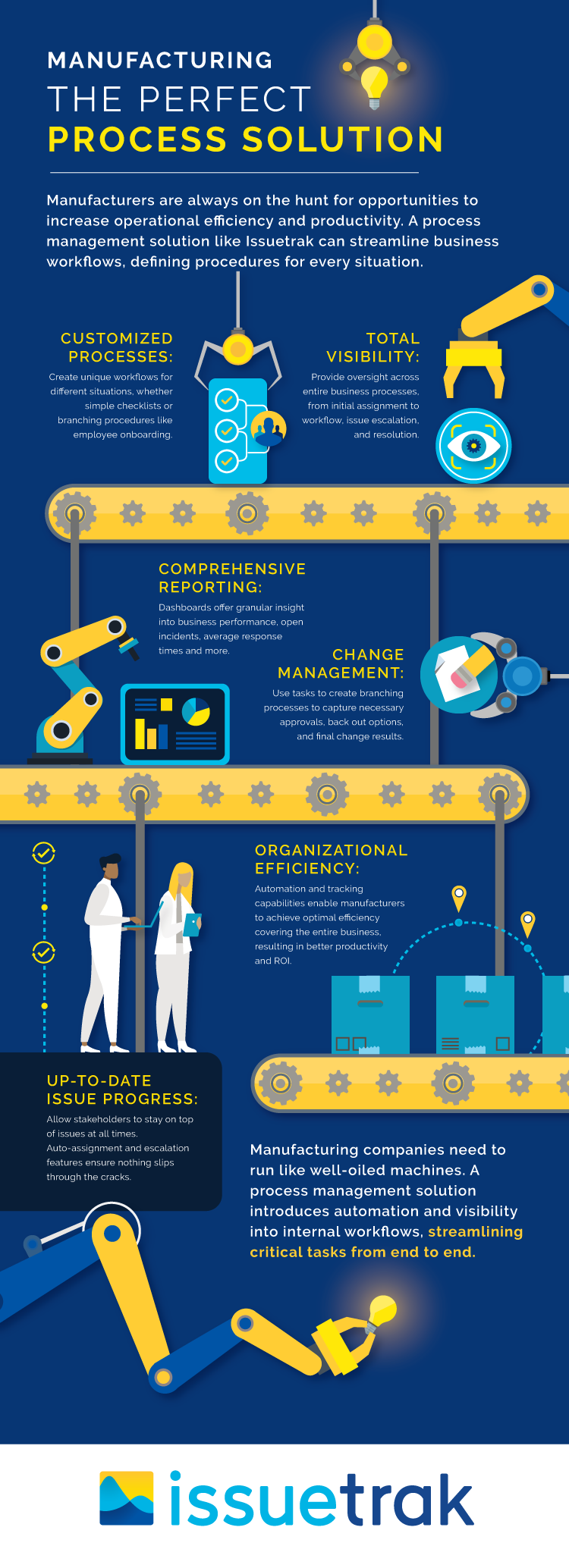 MANUFACTURING
THE PERFECT
PROCESS SOLUTION

Manufacturers are always on the hunt for opportunities to increase operational efficiency and productivity. A process management solution like Issuetrak can streamline business workflows, defining procedures for every situation.

CUSTOMIZED PROCESSES:
Create unique workflows for different situations, whether simple checklists or branching procedures like employee onboarding.

TOTAL VISIBILITY:
Provide oversight across entire business processes, from initial assignment to workflow, issue escalation, and resolution.

COMPREHENSIVE REPORTING:
Dashboards offer granular insight into business performance, open incidents, average response times and more.

CHANGE MANAGEMENT:
Use tasks to create branching processes to capture necessary approvals, back out options, and final change results.

ORGANIZATIONAL EFFICIENCY:
Automation and tracking capabilities enable manufacturers to achieve optimal efficiency covering the entire business, resulting in better productivity and ROI.

UP-TO-DATE ISSUE PROGRESS:
Allow stakeholders to stay on top of issues at all times. Auto-assignment and escalation features ensure nothing slips through the cracks.

Manufacturing companies need to run like well-oiled machines. A process management solution introduces automation and visibility into internal workflows, streamlining critical tasks from end to end.

issuetrak