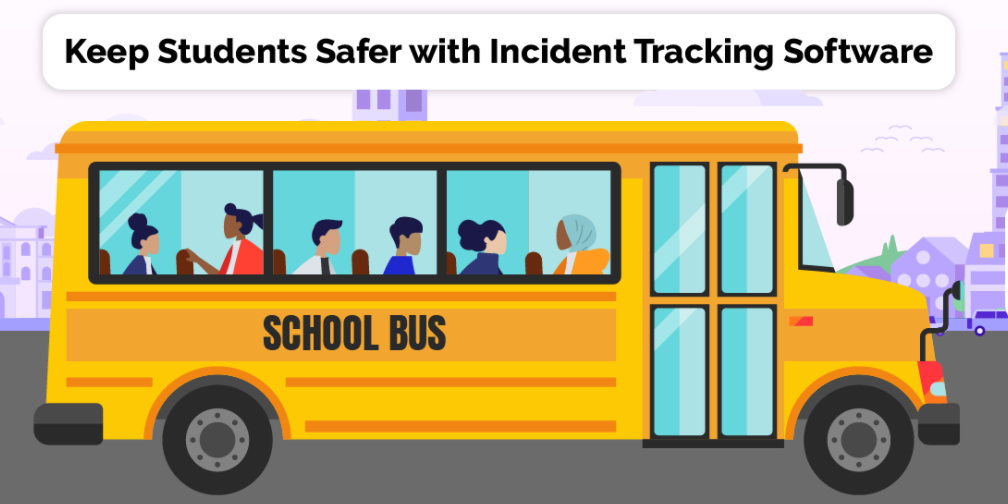 Keep Students Safer with Incident Tracking Software

SCHOOL BUS