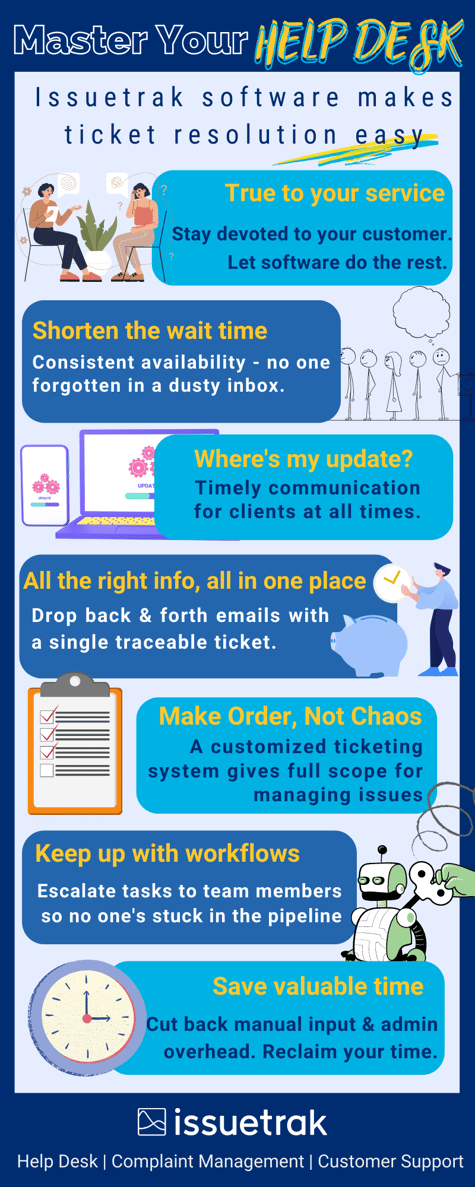 Master Your HELP DESK

Issuetrak software makes ticket resolution easy

True to your service
Stay devoted to your customer. Let software do the rest.

Shorten the wait time
Consistent availability - no one forgotten in a dusty inbox.

UPDATE

UPDATE

Where's my update?
Timely communication for clients at all times.

All the right info, all in one place
Drop back & forth emails with a single traceable ticket.

Make Order, Not Chaos
A customized ticketing system gives full scope for managing issues

Keep up with workflows
Escalate tasks to team members so no one's stuck in the pipeline

Save valuable time
Cut back manual input & admin overhead. Reclaim your time.

issuetrak
Help Desk | Complaint Management | Customer Support